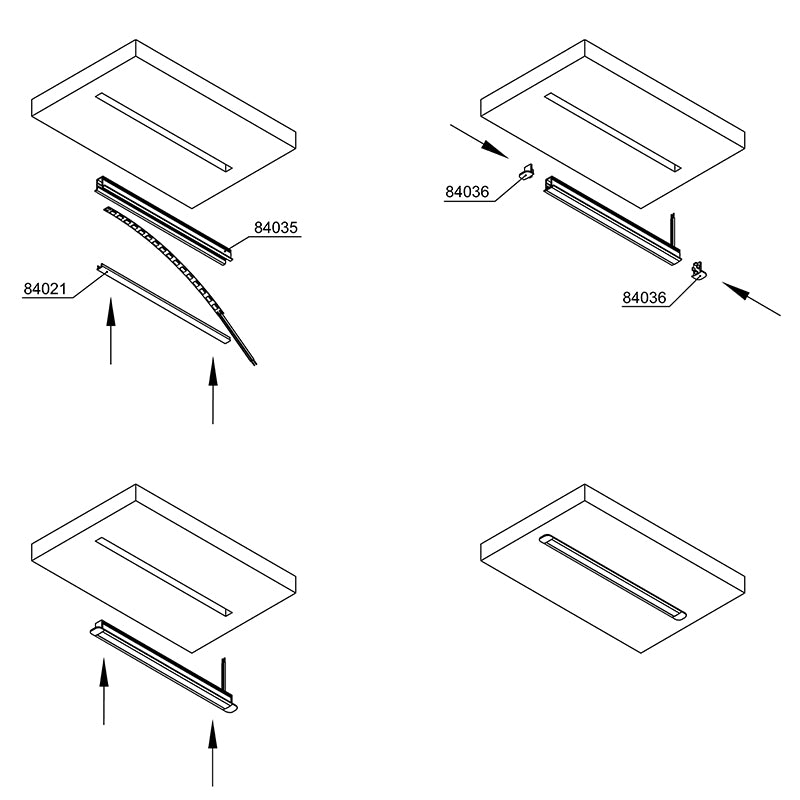 84035
84021
84036
84036