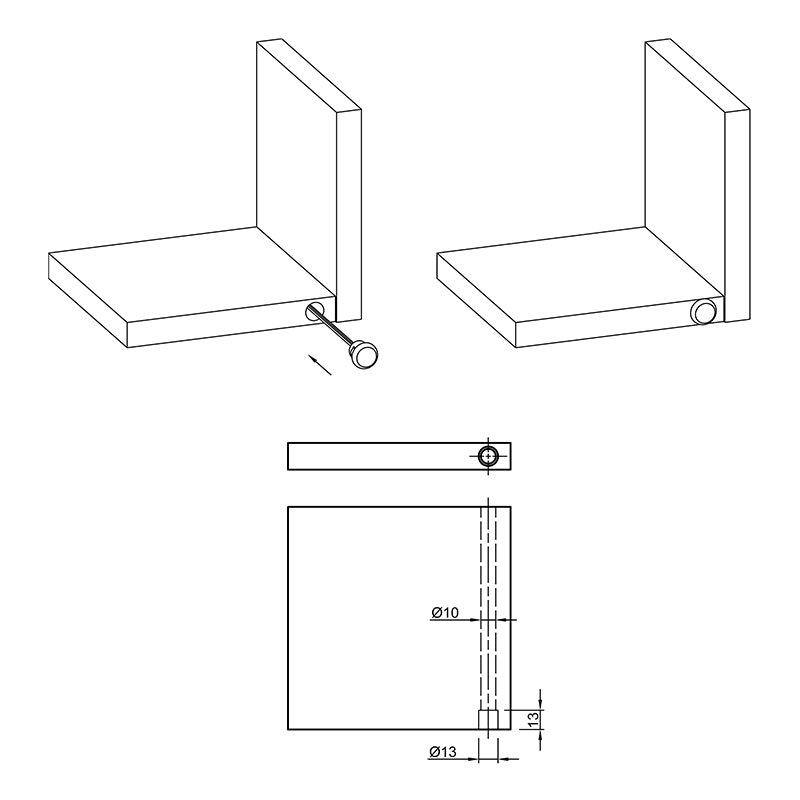 Ø10

13

Ø13