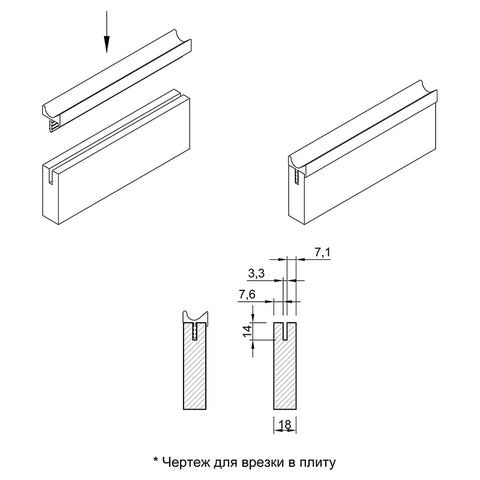 7,1
3,3
7,6
14
18

* Чертеж для врезки в плиту