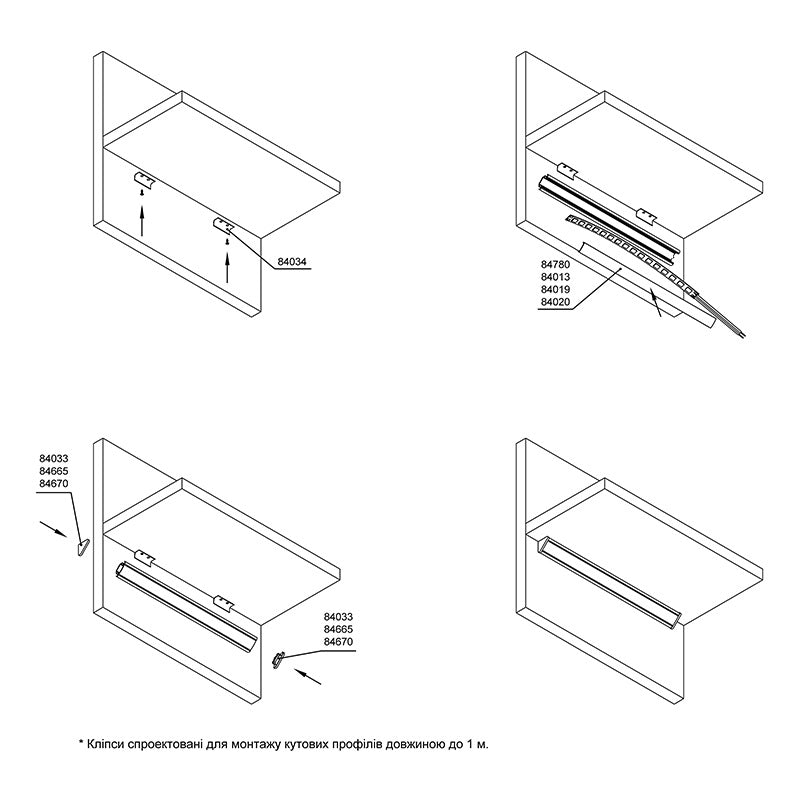 84034

84780
84013
84019
84020

84033
84665
84670

84033
84665
84670

* Кліпси спроектовані для монтажу кутових профілів довжиною до 1 м.